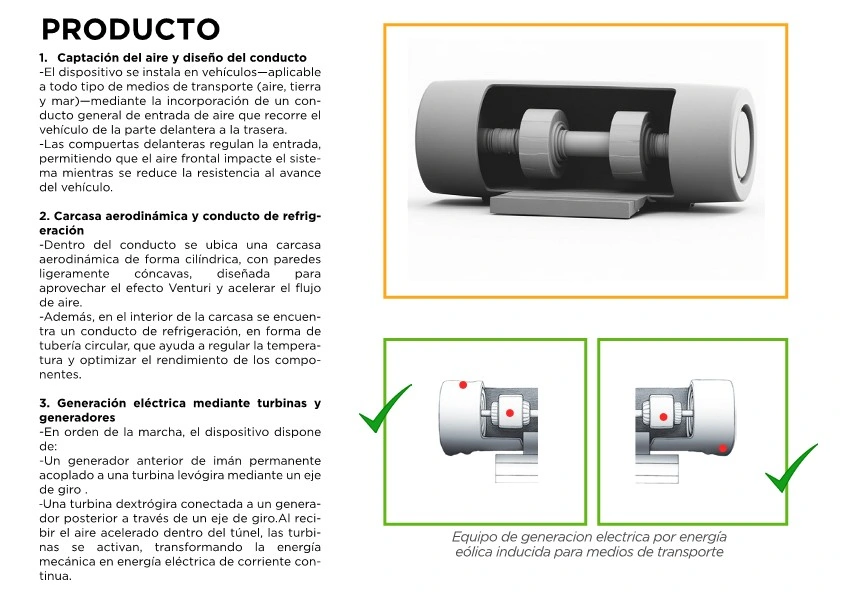 PRODUCTO

1. Captación del aire y diseño del conducto
-El dispositivo se instala en vehículos—aplicable a todo tipo de medios de transporte (aire, tierra y mar)—mediante la incorporación de un conducto general de entrada de aire que recorre el vehículo de la parte delantera a la trasera.
-Las compuertas delanteras regulan la entrada, permitiendo que el aire frontal impacte el sistema mientras se reduce la resistencia al avance del vehículo.

2. Carcasa aerodinámica y conducto de refrigeración
-Dentro del conducto se ubica una carcasa aerodinámica de forma cilíndrica, con paredes ligeramente cóncavas, diseñada para aprovechar el efecto Venturi y acelerar el flujo de aire.
-Además, en el interior de la carcasa se encuentra un conducto de refrigeración, en forma de tubería circular, que ayuda a regular la temperatura y optimizar el rendimiento de los componentes.

3. Generación eléctrica mediante turbinas y generadores
-En orden de la marcha, el dispositivo dispone de:
-Un generador anterior de imán permanente acoplado a una turbina levógira mediante un eje de giro .
-Una turbina dextrógira conectada a un generador posterior a través de un eje de giro.Al recibir el aire acelerado dentro del túnel, las turbinas se activan, transformando la energía mecánica en energía eléctrica de corriente continua.

Equipo de generacion electrica por energía eólica inducida para medios de transporte