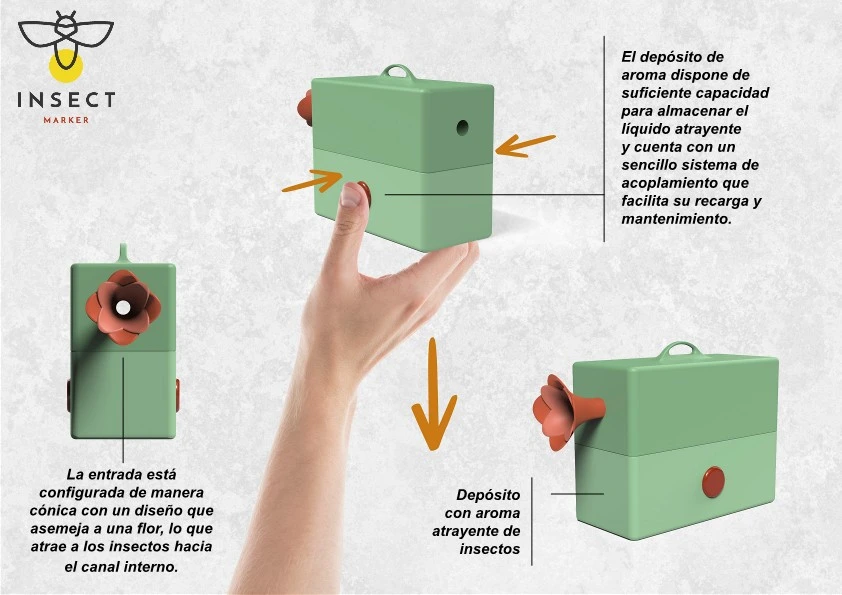 INSECT
MARKER

El depósito de aroma dispone de suficiente capacidad para almacenar el líquido atrayente y cuenta con un sencillo sistema de acoplamiento que facilita su recarga y mantenimiento.

La entrada está configurada de manera cónica con un diseño que asemeja a una flor, lo que atrae a los insectos hacia el canal interno.

Depósito con aroma atrayente de insectos