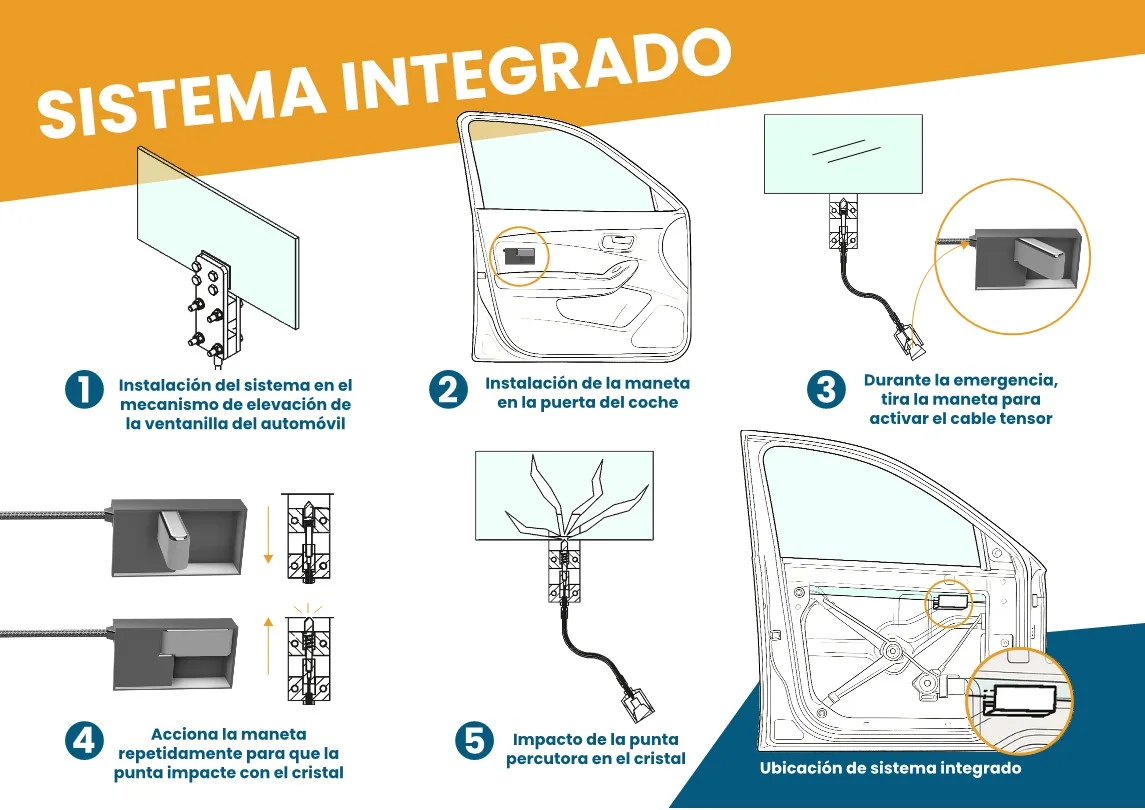 SISTEMA INTEGRADO

1 Instalación del sistema en el mecanismo de elevación de la ventanilla del automóvil

2 Instalación de la maneta en la puerta del coche

3 Durante la emergencia, tira la maneta para activar el cable tensor

4 Acciona la maneta repetidamente para que la punta impacte con el cristal

5 Impacto de la punta percutora en el cristal

Ubicación de sistema integrado