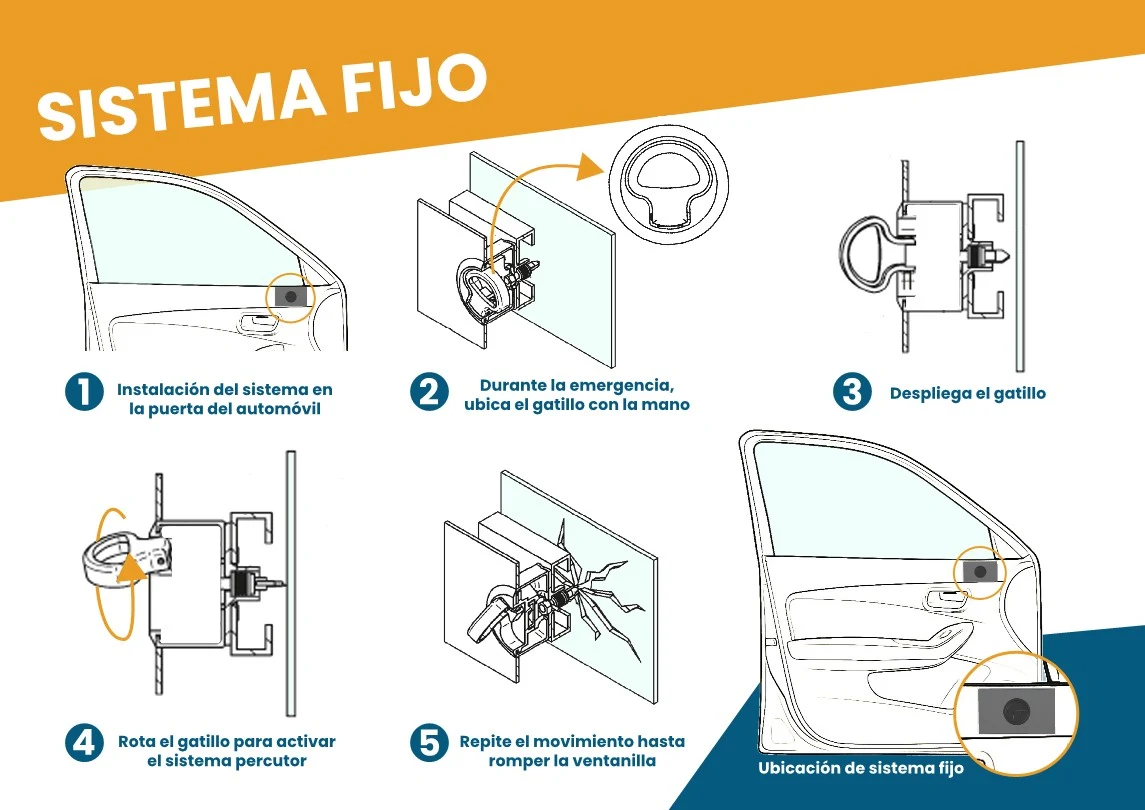 SISTEMA FIJO

1 Instalación del sistema en la puerta del automóvil

2 Durante la emergencia, ubica el gatillo con la mano

3 Despliega el gatillo

4 Rota el gatillo para activar el sistema percutor

5 Repite el movimiento hasta romper la ventanilla

Ubicación de sistema fijo