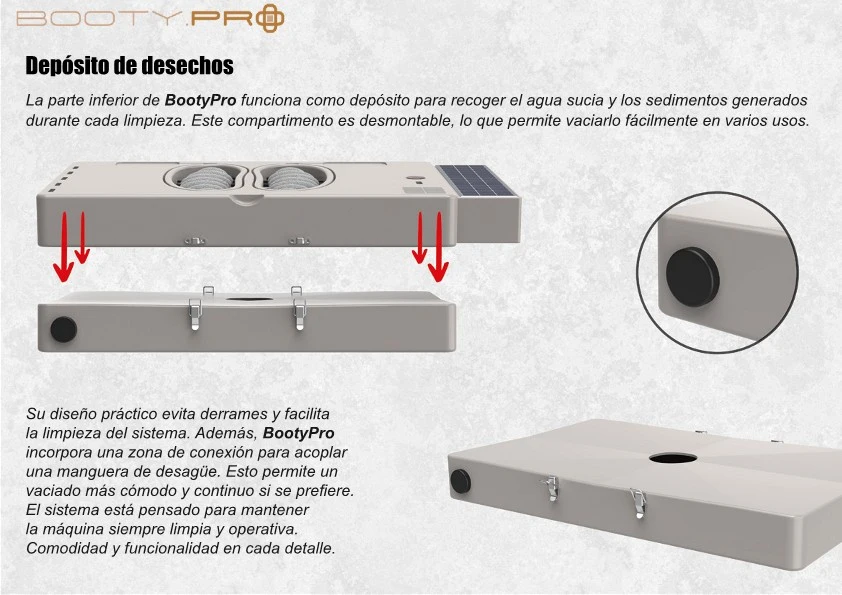 BOOTY.PRO

Depósito de desechos

La parte inferior de BootyPro funciona como depósito para recoger el agua sucia y los sedimentos generados durante cada limpieza. Este compartimento es desmontable, lo que permite vaciarlo fácilmente en varios usos.

Su diseño práctico evita derrames y facilita la limpieza del sistema. Además, BootyPro incorpora una zona de conexión para acoplar una manguera de desagüe. Esto permite un vaciado más cómodo y continuo si se prefiere. El sistema está pensado para mantener la máquina siempre limpia y operativa. Comodidad y funcionalidad en cada detalle.