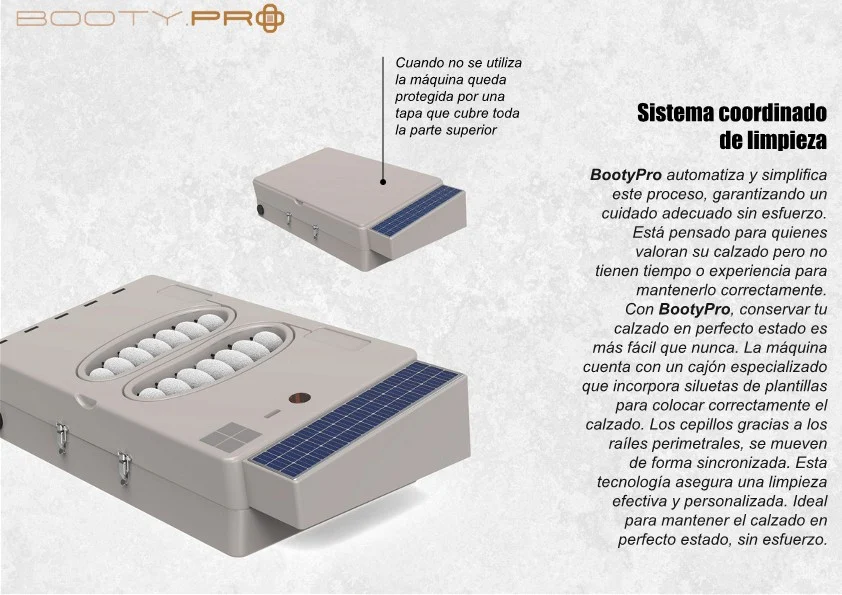 BOOTY.PRO

Cuando no se utiliza la máquina queda protegida por una tapa que cubre toda la parte superior

Sistema coordinado de limpieza

BootyPro automatiza y simplifica este proceso, garantizando un cuidado adecuado sin esfuerzo. Está pensado para quienes valoran su calzado pero no tienen tiempo o experiencia para mantenerlo correctamente. Con BootyPro, conservar tu calzado en perfecto estado es más fácil que nunca. La máquina cuenta con un cajón especializado que incorpora siluetas de plantillas para colocar correctamente el calzado. Los cepillos gracias a los raíles perimetrales, se mueven de forma sincronizada. Esta tecnología asegura una limpieza efectiva y personalizada. Ideal para mantener el calzado en perfecto estado, sin esfuerzo.