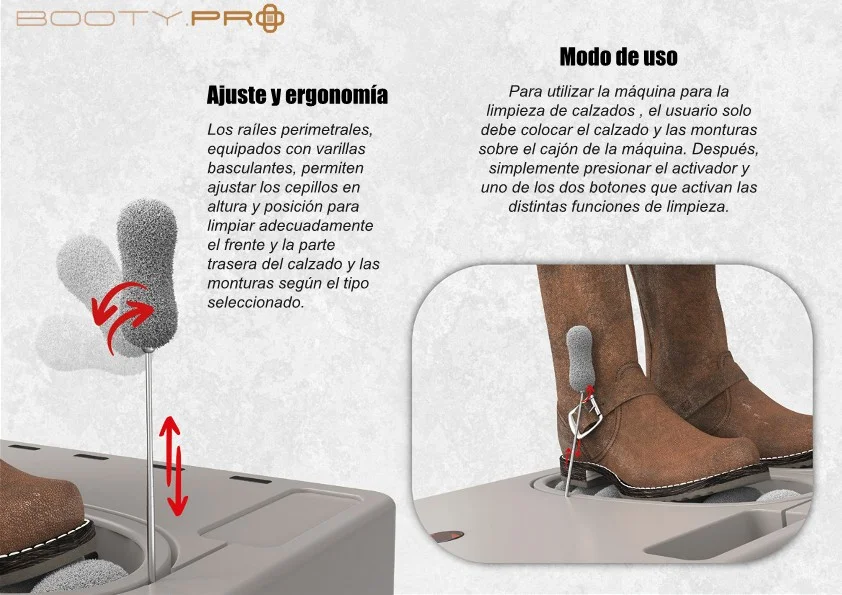 BOOTY.PRO

Ajuste y ergonomía

Los raíles perimetrales, equipados con varillas basculantes, permiten ajustar los cepillos en altura y posición para limpiar adecuadamente el frente y la parte trasera del calzado y las monturas según el tipo seleccionado.

Modo de uso

Para utilizar la máquina para la limpieza de calzados , el usuario solo debe colocar el calzado y las monturas sobre el cajón de la máquina. Después, simplemente presionar el activador y uno de los dos botones que activan las distintas funciones de limpieza.