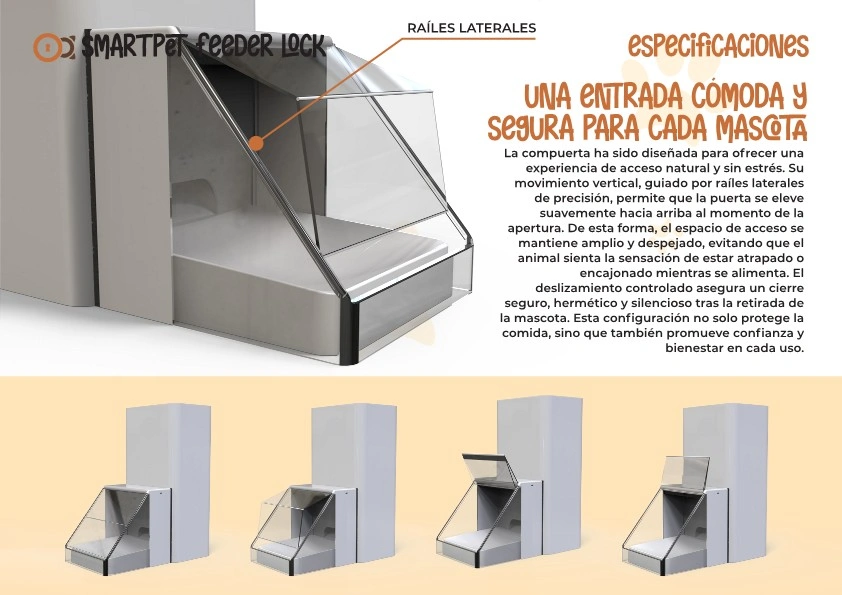 SMARTPET FEEDER LOCK

RAÍLES LATERALES

ESPECIFICACIONES

UNA ENTRADA CÓMODA Y SEGURA PARA CADA MASCOTA

La compuerta ha sido diseñada para ofrecer una experiencia de acceso natural y sin estrés. Su movimiento vertical, guiado por raíles laterales de precisión, permite que la puerta se eleve suavemente hacia arriba al momento de la apertura. De esta forma, el espacio de acceso se mantiene amplio y despejado, evitando que el animal sienta la sensación de estar atrapado o encajonado mientras se alimenta. El deslizamiento controlado asegura un cierre seguro, hermético y silencioso tras la retirada de la mascota. Esta configuración no solo protege la comida, sino que también promueve confianza y bienestar en cada uso.