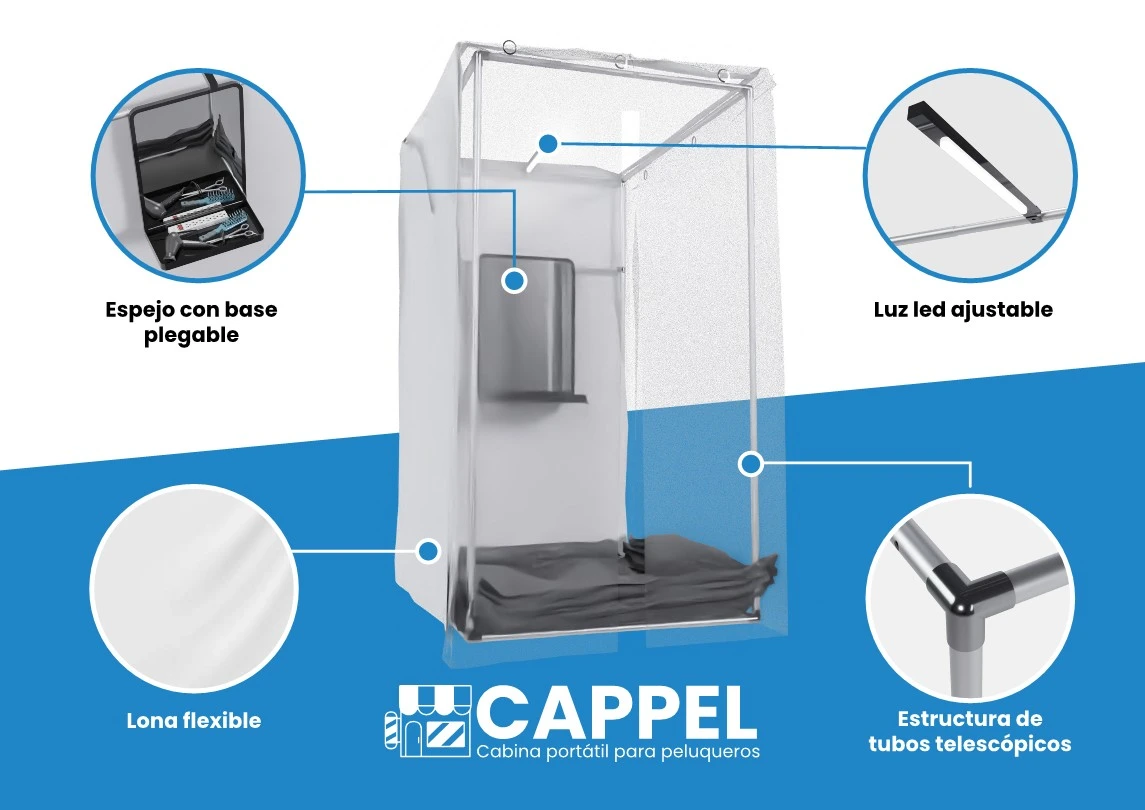 Espejo con base plegable

Luz led ajustable

Lona flexible

CAPPEL
Cabina portátil para peluqueros

Estructura de tubos telescópicos