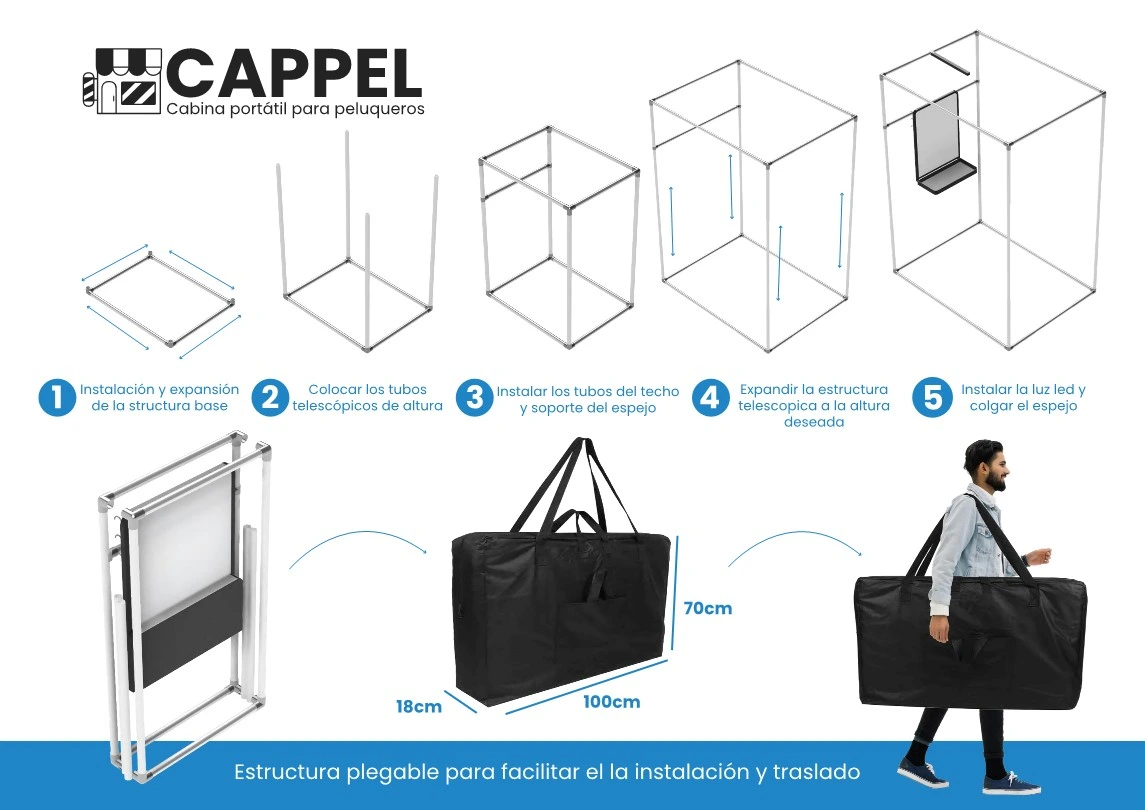 CAPPEL
Cabina portátil para peluqueros

1 Instalación y expansión de la structura base

2 Colocar los tubos telescópicos de altura

3 Instalar los tubos del techo y soporte del espejo

4 Expandir la estructura telescopica a la altura deseada

5 Instalar la luz led y colgar el espejo

70cm
18cm
100cm

Estructura plegable para facilitar el la instalación y traslado