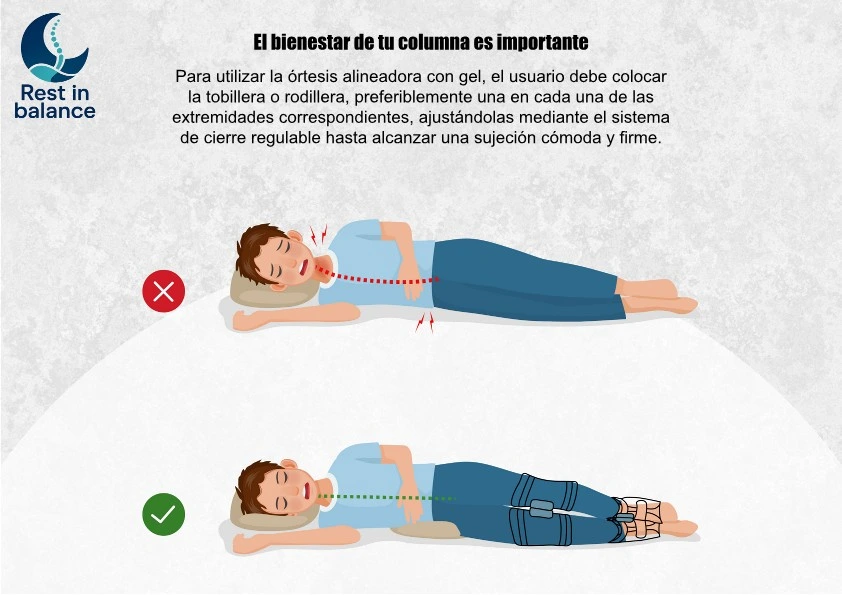 Rest in balance

El bienestar de tu columna es importante

Para utilizar la órtesis alineadora con gel, el usuario debe colocar la tobillera o rodillera, preferiblemente una en cada una de las extremidades correspondientes, ajustándolas mediante el sistema de cierre regulable hasta alcanzar una sujeción cómoda y firme.