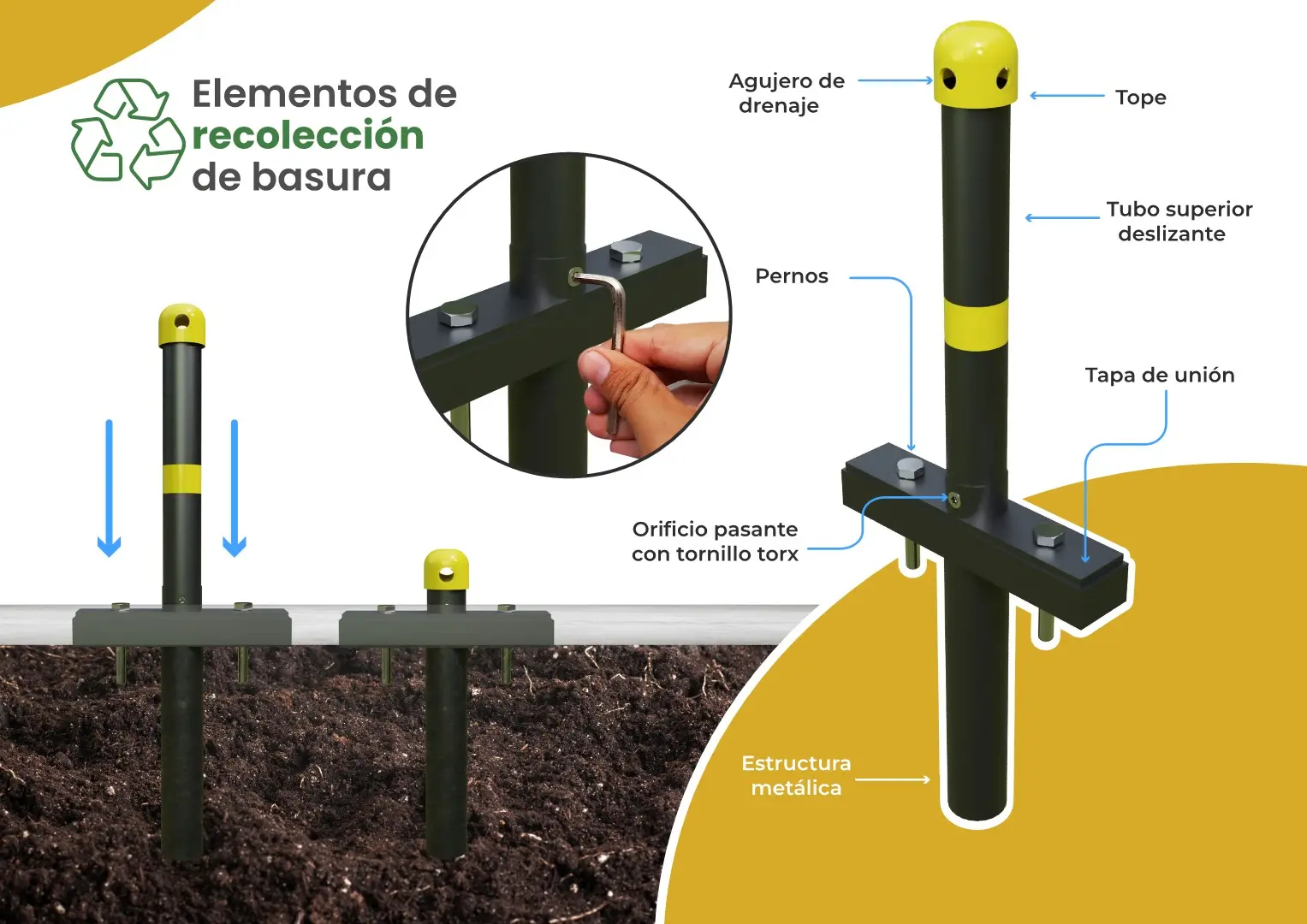 Elementos de recolección de basura

Agujero de drenaje

Tope

Tubo superior deslizante

Pernos

Tapa de unión

Orificio pasante con tornillo torx

Estructura metálica