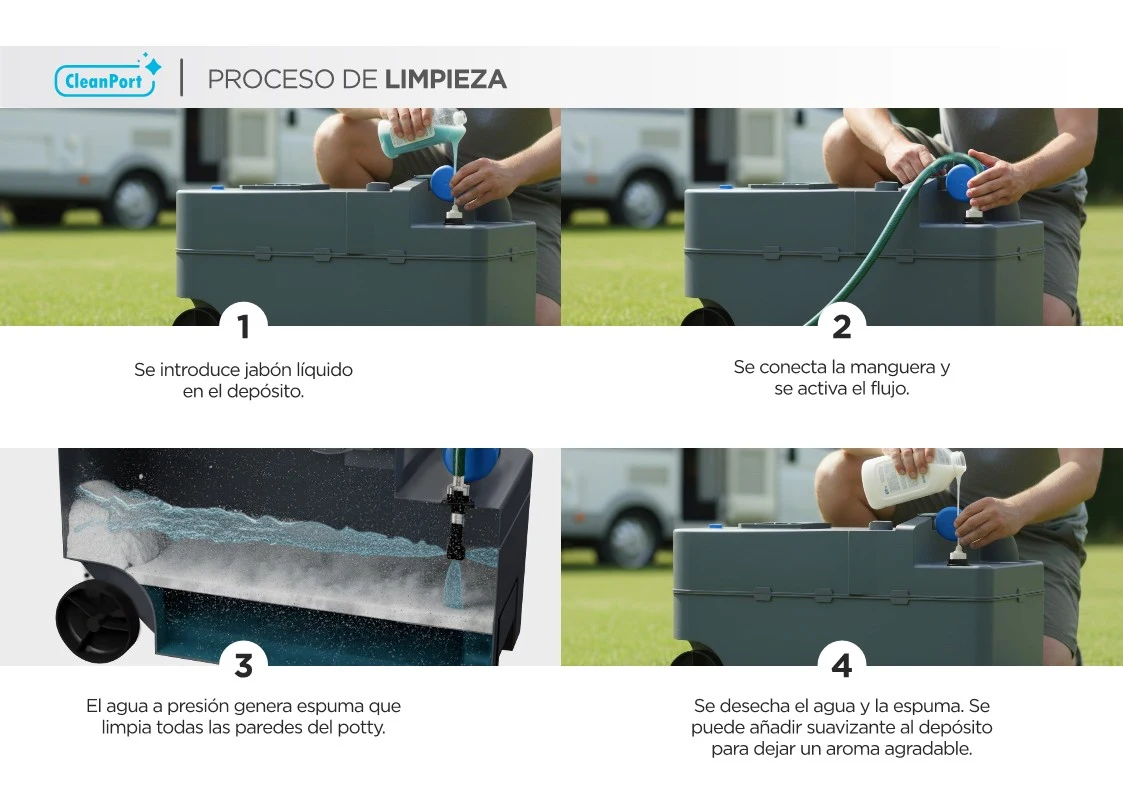 CleanPort

PROCESO DE LIMPIEZA

1

Se introduce jabón líquido en el depósito.

2

Se conecta la manguera y se activa el flujo.

3

El agua a presión genera espuma que limpia todas las paredes del potty.

4

Se desecha el agua y la espuma. Se puede añadir suavizante al depósito para dejar un aroma agradable.