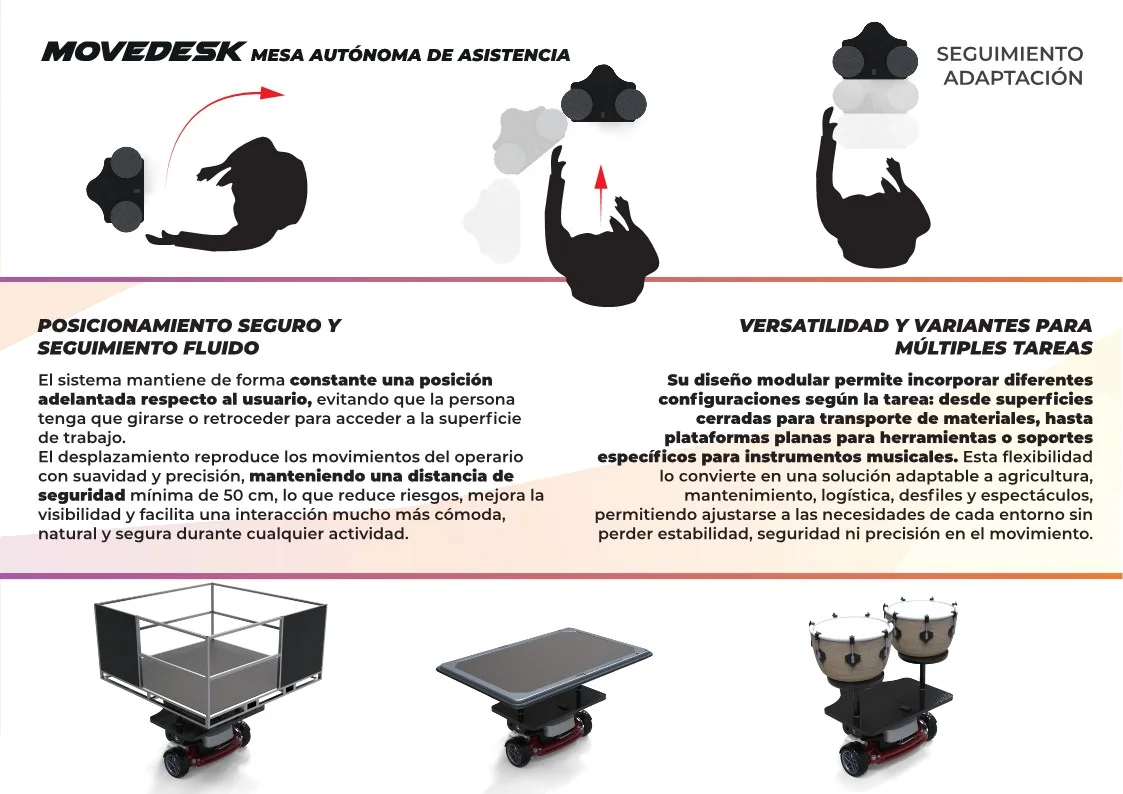 MOVEDESK MESA AUTÓNOMA DE ASISTENCIA

SEGUIMIENTO
ADAPTACIÓN

POSICIONAMIENTO SEGURO Y SEGUIMIENTO FLUIDO

El sistema mantiene de forma constante una posición adelantada respecto al usuario, evitando que la persona tenga que girarse o retroceder para acceder a la superficie de trabajo.
El desplazamiento reproduce los movimientos del operario con suavidad y precisión, manteniendo una distancia de seguridad mínima de 50 cm, lo que reduce riesgos, mejora la visibilidad y facilita una interacción mucho más cómoda, natural y segura durante cualquier actividad.

VERSATILIDAD Y VARIANTES PARA MÚLTIPLES TAREAS

Su diseño modular permite incorporar diferentes configuraciones según la tarea: desde superficies cerradas para transporte de materiales, hasta plataformas planas para herramientas o soportes específicos para instrumentos musicales. Esta flexibilidad lo convierte en una solución adaptable a agricultura, mantenimiento, logística, desfiles y espectáculos, permitiendo ajustarse a las necesidades de cada entorno sin perder estabilidad, seguridad ni precisión en el movimiento.