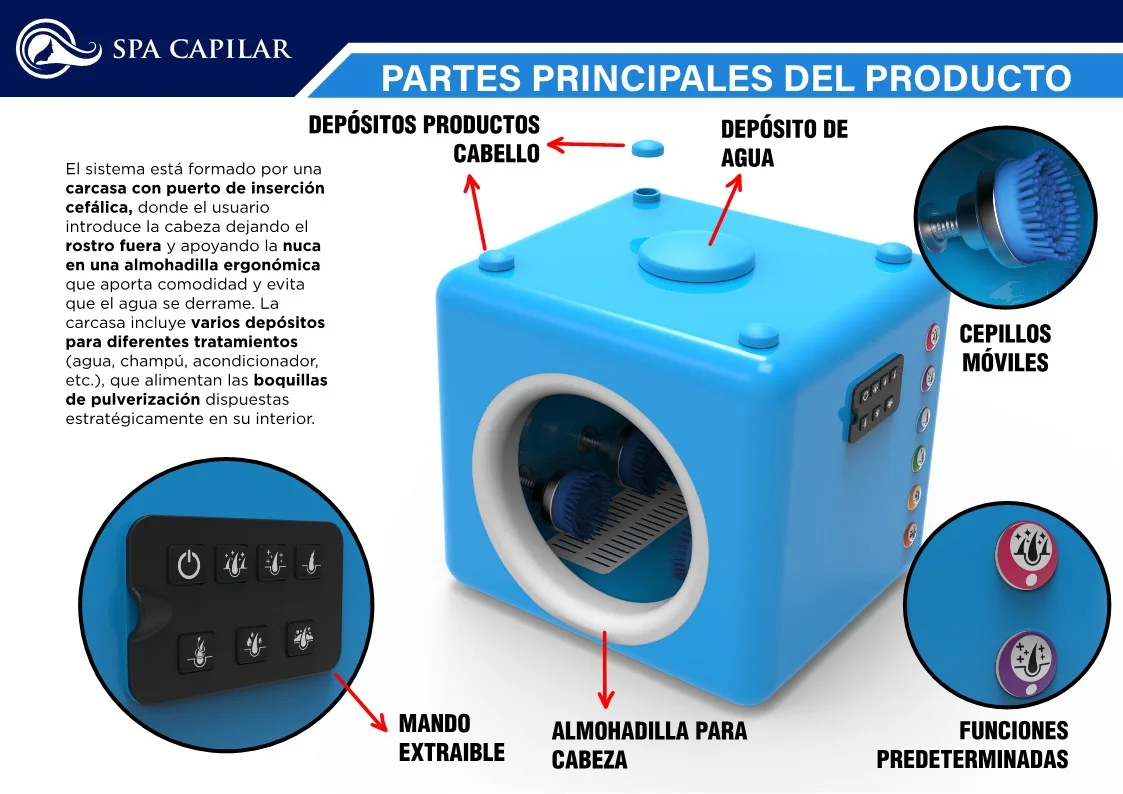 SPA CAPILAR

PARTES PRINCIPALES DEL PRODUCTO

DEPÓSITOS PRODUCTOS CABELLO

DEPÓSITO DE AGUA

El sistema está formado por una carcasa con puerto de inserción cefálica, donde el usuario introduce la cabeza dejando el rostro fuera y apoyando la nuca en una almohadilla ergonómica que aporta comodidad y evita que el agua se derrame. La carcasa incluye varios depósitos para diferentes tratamientos (agua, champú, acondicionador, etc.), que alimentan las boquillas de pulverización dispuestas estratégicamente en su interior.

CEPILLOS MÓVILES

MANDO EXTRAIBLE

ALMOHADILLA PARA CABEZA

FUNCIONES PREDETERMINADAS