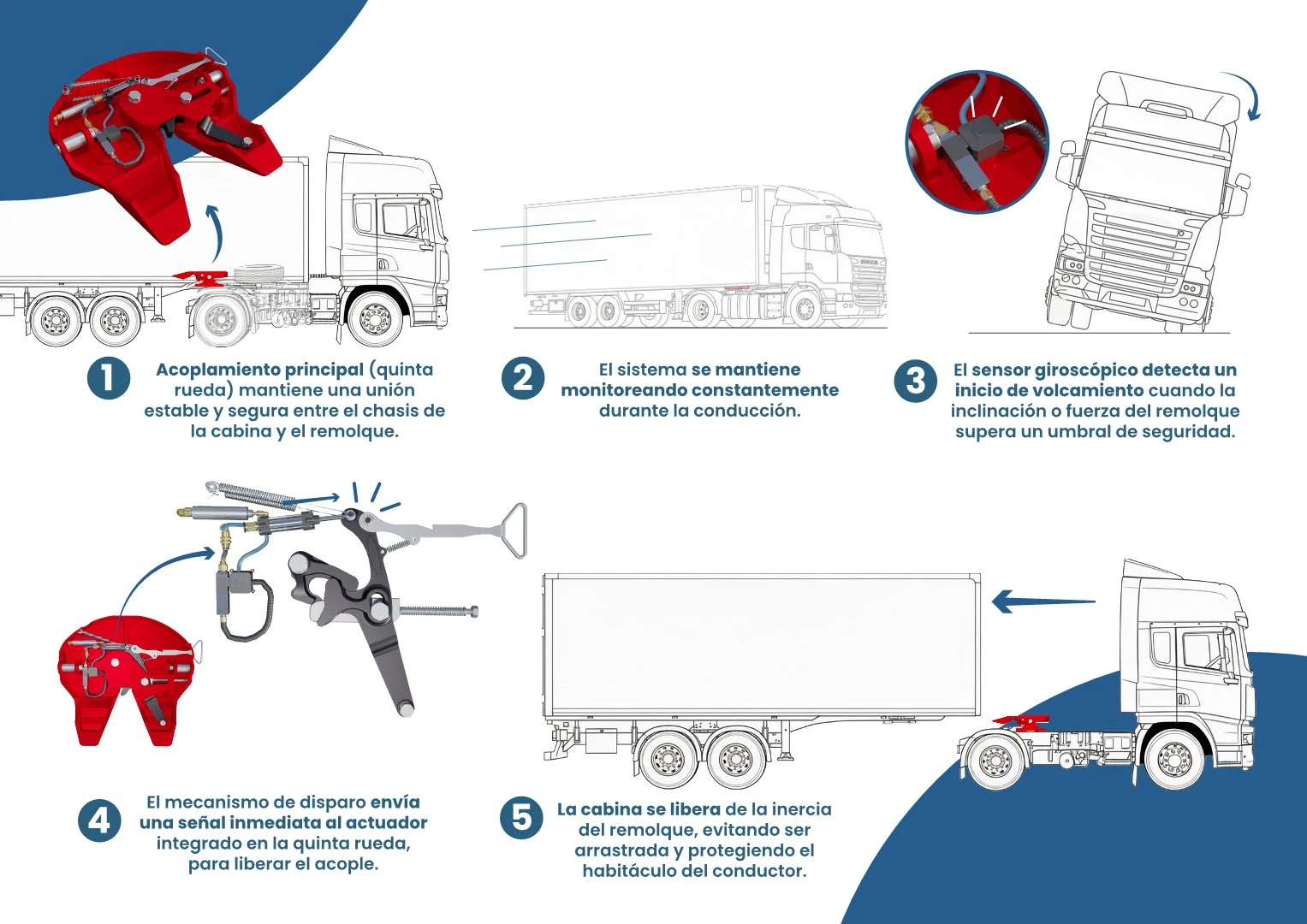 1 Acoplamiento principal (quinta rueda) mantiene una unión estable y segura entre el chasis de la cabina y el remolque.

2 El sistema se mantiene monitoreando constantemente durante la conducción.

3 El sensor giroscópico detecta un inicio de volcamiento cuando la inclinación o fuerza del remolque supera un umbral de seguridad.

4 El mecanismo de disparo envía una señal inmediata al actuador integrado en la quinta rueda, para liberar el acople.

5 La cabina se libera de la inercia del remolque, evitando ser arrastrada y protegiendo el habitáculo del conductor.