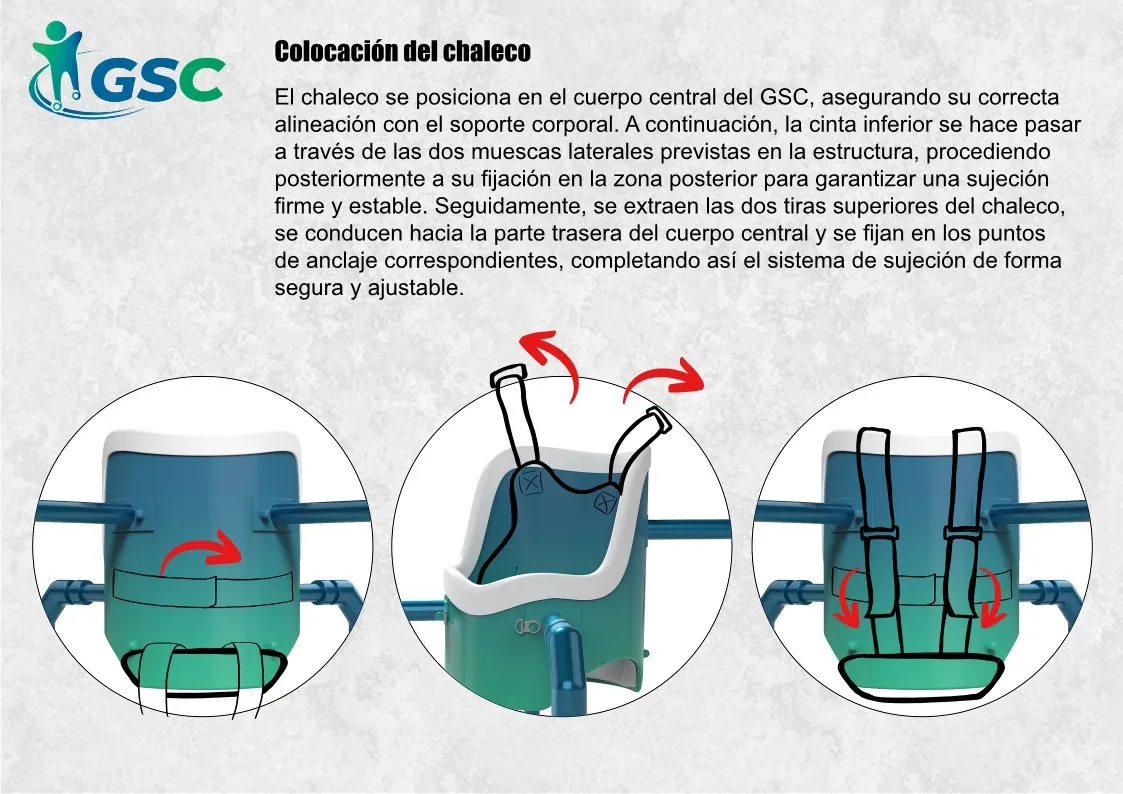 GSC

Colocación del chaleco

El chaleco se posiciona en el cuerpo central del GSC, asegurando su correcta alineación con el soporte corporal. A continuación, la cinta inferior se hace pasar a través de las dos muescas laterales previstas en la estructura, procediendo posteriormente a su fijación en la zona posterior para garantizar una sujeción firme y estable. Seguidamente, se extraen las dos tiras superiores del chaleco, se conducen hacia la parte trasera del cuerpo central y se fijan en los puntos de anclaje correspondientes, completando así el sistema de sujeción de forma segura y ajustable.