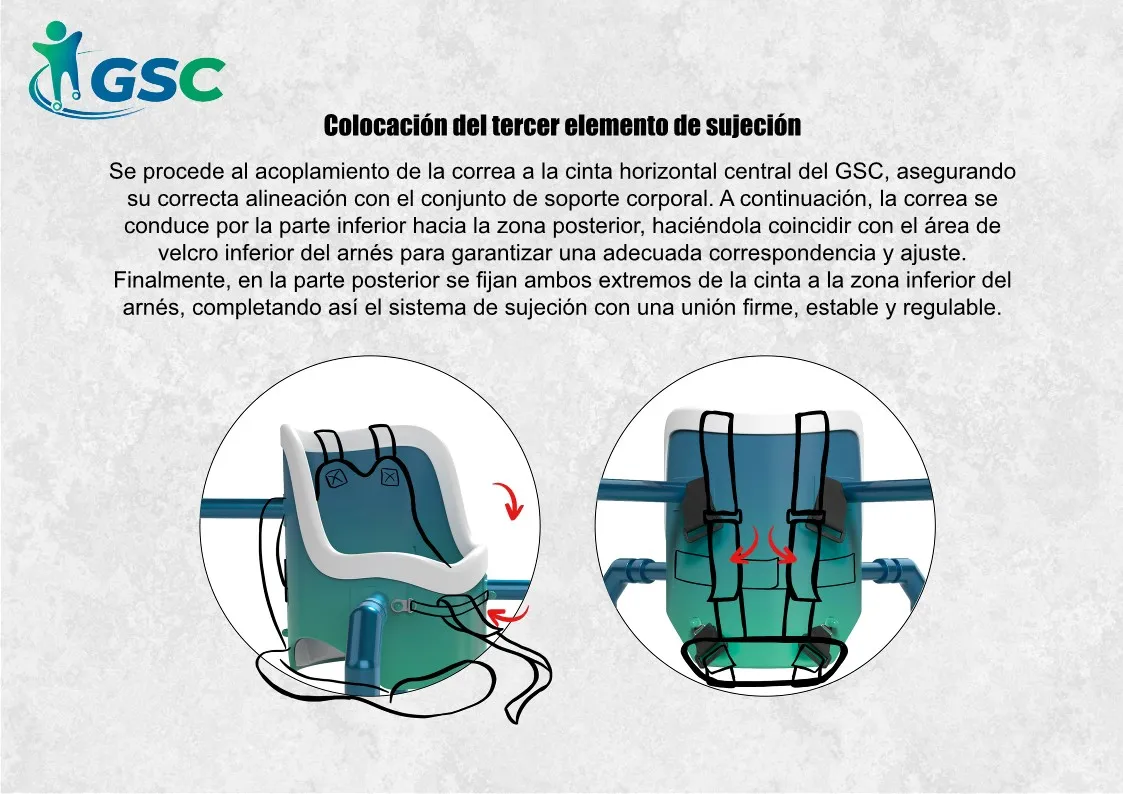 GSC

Colocación del tercer elemento de sujeción

Se procede al acoplamiento de la correa a la cinta horizontal central del GSC, asegurando su correcta alineación con el conjunto de soporte corporal. A continuación, la correa se conduce por la parte inferior hacia la zona posterior, haciéndola coincidir con el área de velcro inferior del arnés para garantizar una adecuada correspondencia y ajuste. Finalmente, en la parte posterior se fijan ambos extremos de la cinta a la zona inferior del arnés, completando así el sistema de sujeción con una unión firme, estable y regulable.