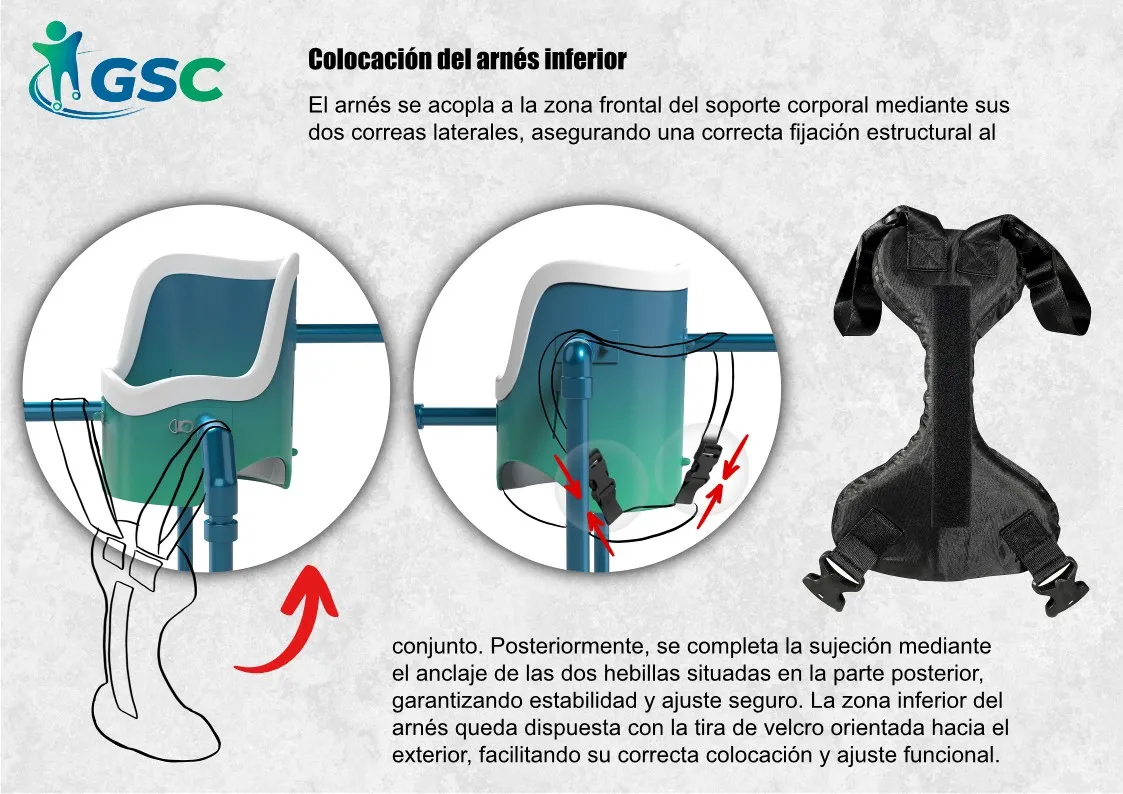 GSC

Colocación del arnés inferior

El arnés se acopla a la zona frontal del soporte corporal mediante sus dos correas laterales, asegurando una correcta fijación estructural al

conjunto. Posteriormente, se completa la sujeción mediante el anclaje de las dos hebillas situadas en la parte posterior, garantizando estabilidad y ajuste seguro. La zona inferior del arnés queda dispuesta con la tira de velcro orientada hacia el exterior, facilitando su correcta colocación y ajuste funcional.